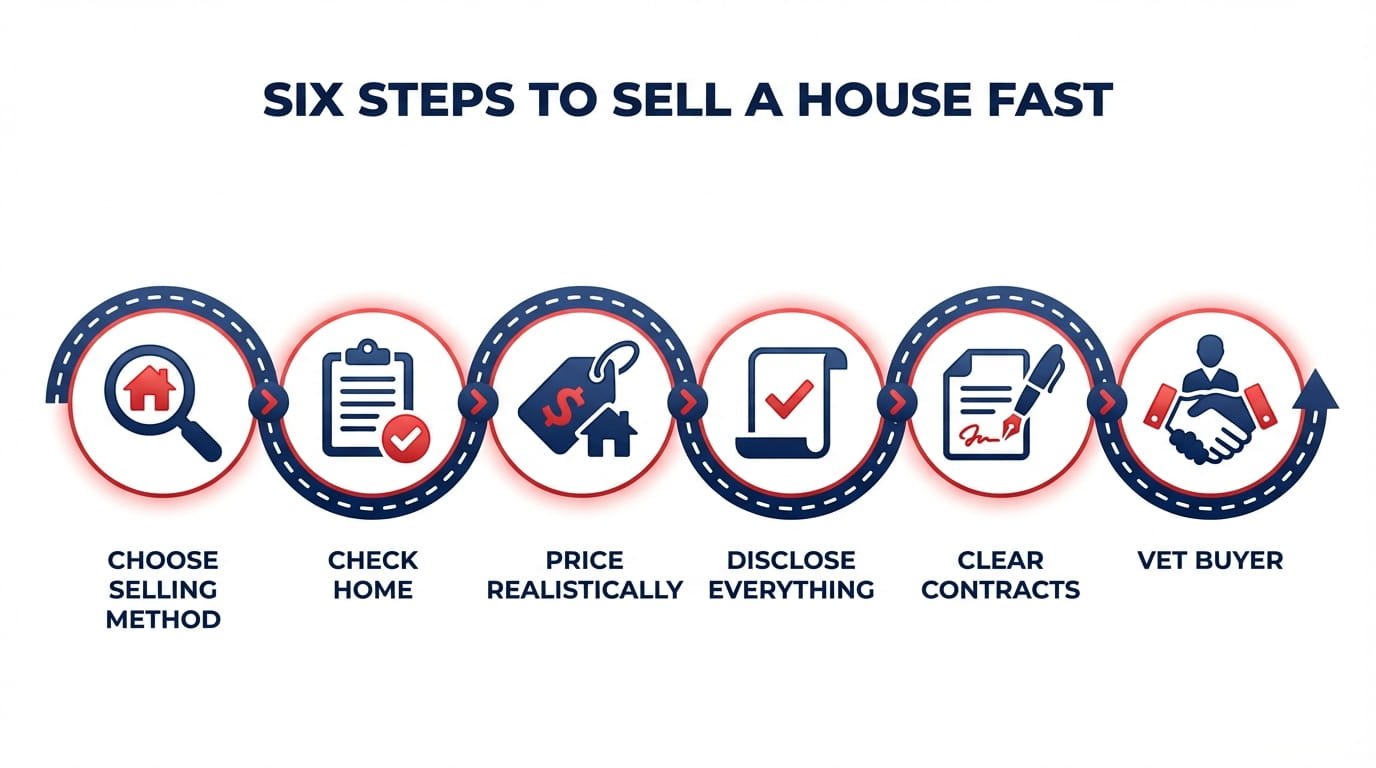 SIX STEPS TO SELL A HOUSE FAST

$

CHOOSE SELLING METHOD

CHECK HOME

PRICE REALISTICALLY

DISCLOSE EVERYTHING

CLEAR CONTRACTS

VET BUYER