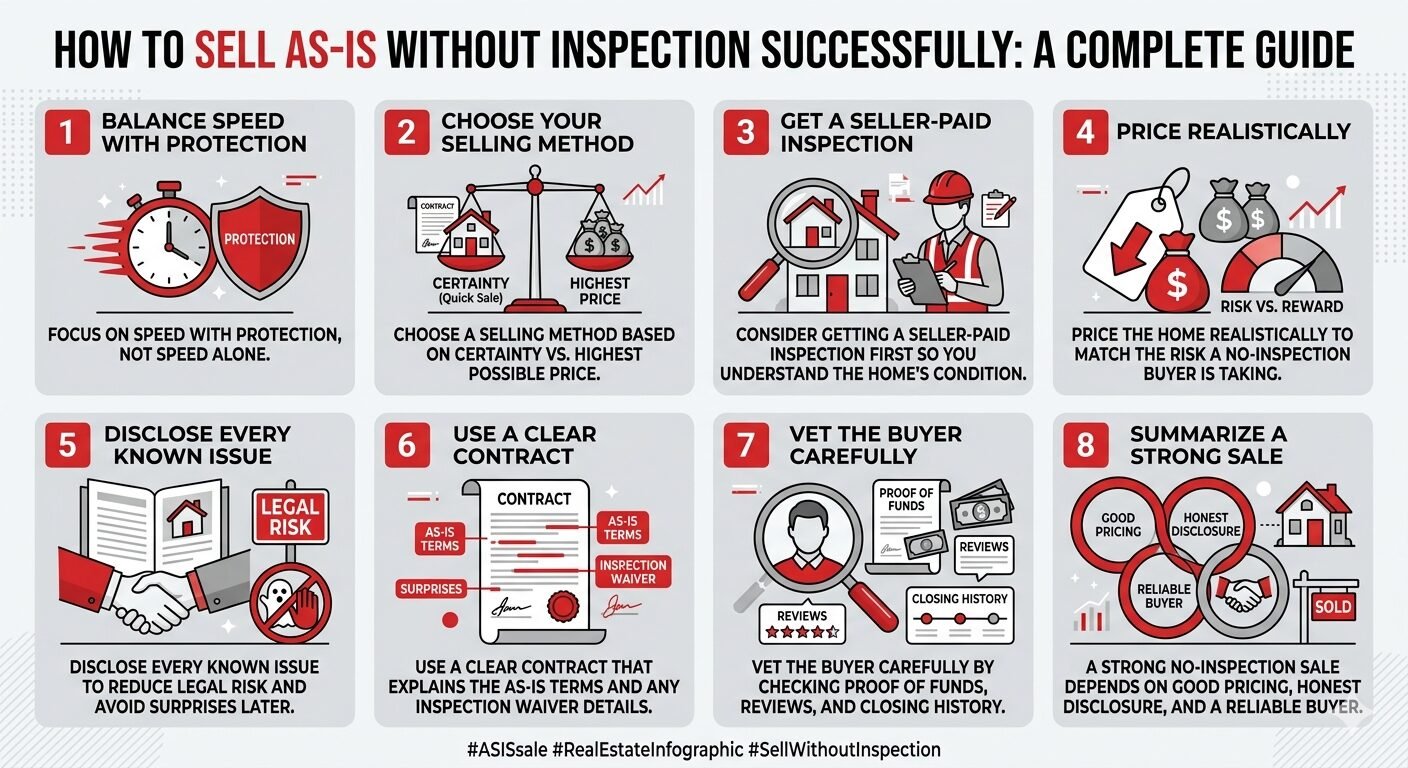 HOW TO SELL AS-IS WITHOUT INSPECTION SUCCESSFULLY: A COMPLETE GUIDE

1 BALANCE SPEED WITH PROTECTION

PROTECTION

FOCUS ON SPEED WITH PROTECTION, NOT SPEED ALONE.

2 CHOOSE YOUR SELLING METHOD

CONTRACT

CERTAINTY (Quick Sale)

HIGHEST PRICE

CHOOSE A SELLING METHOD BASED ON CERTAINTY VS. HIGHEST POSSIBLE PRICE.

3 GET A SELLER-PAID INSPECTION

CONSIDER GETTING A SELLER-PAID INSPECTION FIRST SO YOU UNDERSTAND THE HOME'S CONDITION.

4 PRICE REALISTICALLY

RISK VS. REWARD

PRICE THE HOME REALISTICALLY TO MATCH THE RISK A NO-INSPECTION BUYER IS TAKING.

5 DISCLOSE EVERY KNOWN ISSUE

LEGAL RISK

DISCLOSE EVERY KNOWN ISSUE TO REDUCE LEGAL RISK AND AVOID SURPRISES LATER.

6 USE A CLEAR CONTRACT

CONTRACT

AS-IS TERMS

AS-IS TERMS

INSPECTION WAIVER

SURPRISES

USE A CLEAR CONTRACT THAT EXPLAINS THE AS-IS TERMS AND ANY INSPECTION WAIVER DETAILS.

7 VET THE BUYER CAREFULLY

PROOF OF FUNDS

REVIEWS

REVIEWS

CLOSING HISTORY

VET THE BUYER CAREFULLY BY CHECKING PROOF OF FUNDS, REVIEWS, AND CLOSING HISTORY.

8 SUMMARIZE A STRONG SALE

GOOD PRICING

HONEST DISCLOSURE

RELIABLE BUYER

SOLD

A STRONG NO-INSPECTION SALE DEPENDS ON GOOD PRICING, HONEST DISCLOSURE, AND A RELIABLE BUYER.

#ASISsale #RealEstateInfographic #SellWithoutInspection